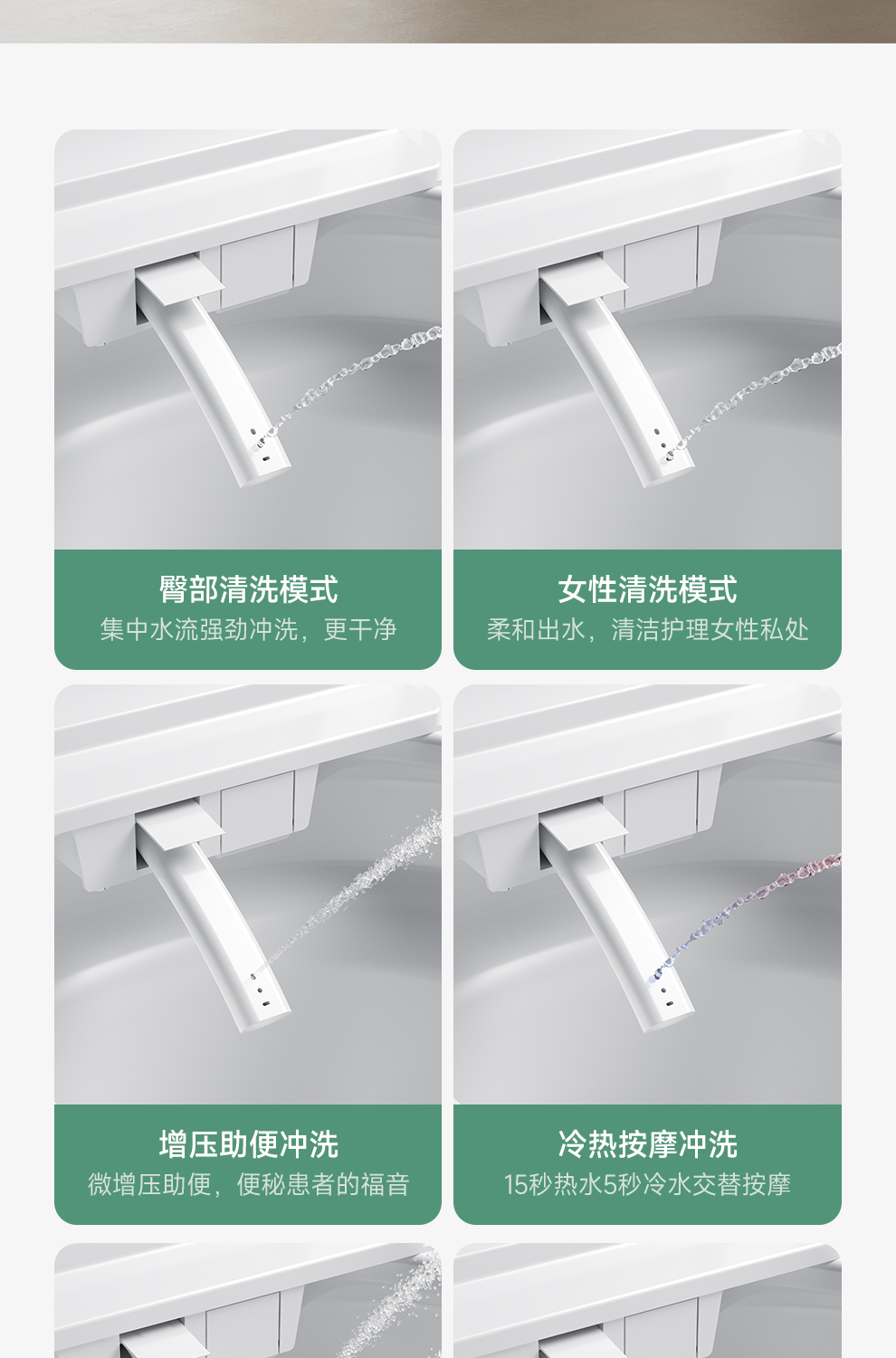 臀部清洗模式
集中水流强劲冲洗，更干净

女性清洗模式
柔和出水，清洁护理女性私处

增压助便冲洗
微增压助便，便秘患者的福音

冷热按摩冲洗
15秒热水5秒冷水交替按摩