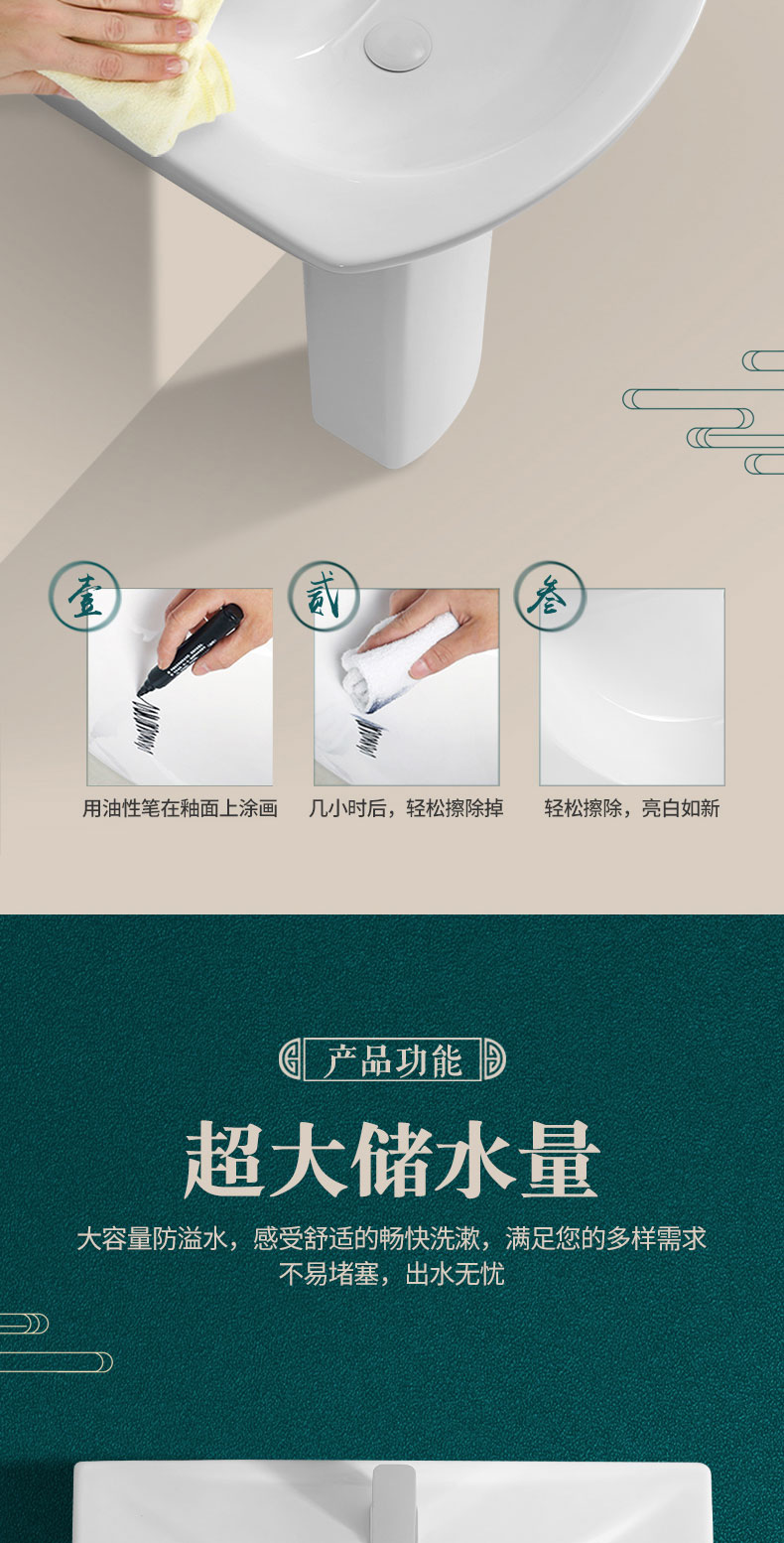 壹
用油性笔在釉面上涂画

贰
几小时后，轻松擦除掉

叁
轻松擦除，亮白如新

产品功能

超大储水量

大容量防溢水，感受舒适的畅快洗漱，满足您的多样需求
不易堵塞，出水无忧